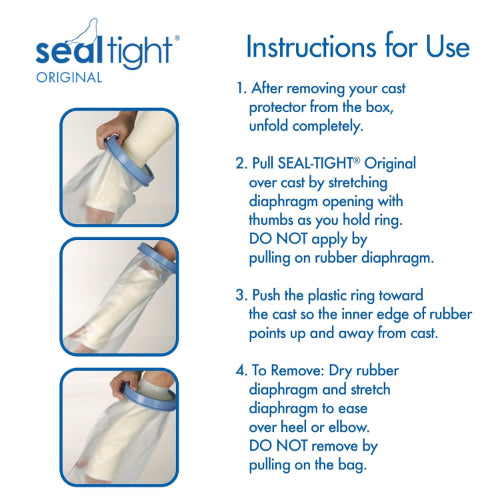 sealtight®
ORIGINAL

Instructions for Use

1. After removing your cast protector from the box, unfold completely.

2. Pull SEAL-TIGHT® Original over cast by stretching diaphragm opening with thumbs as you hold ring. DO NOT apply by pulling on rubber diaphragm.

3. Push the plastic ring toward the cast so the inner edge of rubber points up and away from cast.

4. To Remove: Dry rubber diaphragm and stretch diaphragm to ease over heel or elbow. DO NOT remove by pulling on the bag.