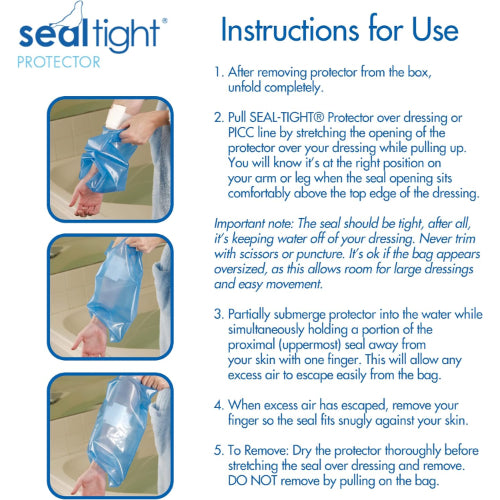 sealtight®
PROTECTOR

Instructions for Use

1. After removing protector from the box, unfold completely.

2. Pull SEAL-TIGHT® Protector over dressing or PICC line by stretching the opening of the protector over your dressing while pulling up. You will know it's at the right position on your arm or leg when the seal opening sits comfortably above the top edge of the dressing.

Important note: The seal should be tight, after all, it's keeping water off of your dressing. Never trim with scissors or puncture. It's ok if the bag appears oversized, as this allows room for large dressings and easy movement.

3. Partially submerge protector into the water while simultaneously holding a portion of the proximal (uppermost) seal away from your skin with one finger. This will allow any excess air to escape easily from the bag.

4. When excess air has escaped, remove your finger so the seal fits snugly against your skin.

5. To Remove: Dry the protector thoroughly before stretching the seal over dressing and remove. DO NOT remove by pulling on the bag.