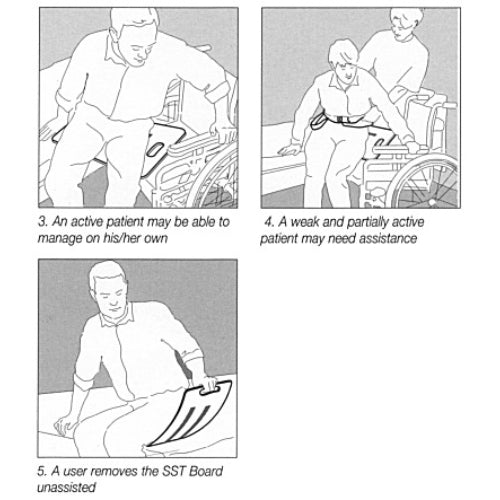 3. An active patient may be able to manage on his/her own

4. A weak and partially active patient may need assistance

5. A user removes the SST Board unassisted