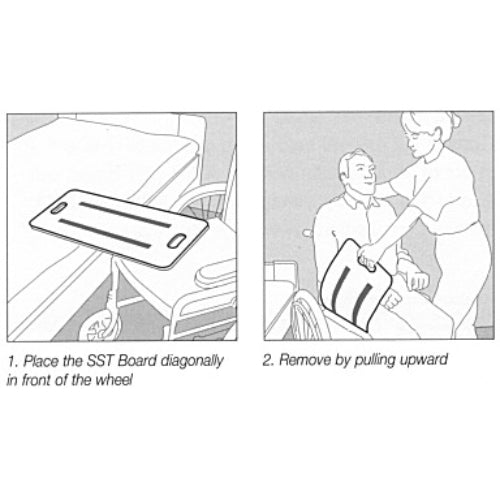 1. Place the SST Board diagonally in front of the wheel

2. Remove by pulling upward