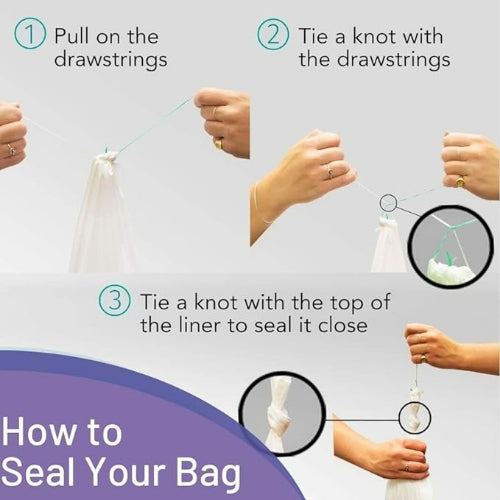 1 Pull on the drawstrings

2 Tie a knot with the drawstrings

3 Tie a knot with the top of the liner to seal it close

How to Seal Your Bag