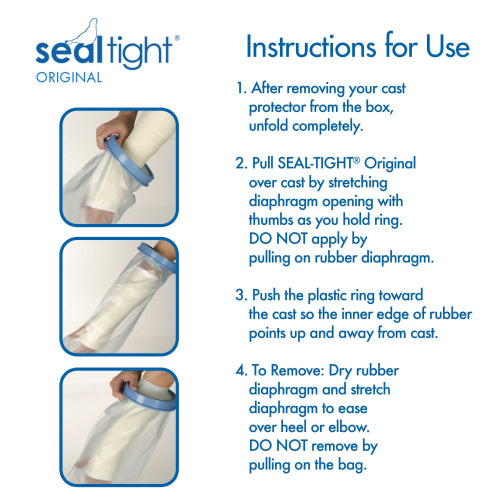 sealtight®
ORIGINAL

Instructions for Use

1. After removing your cast protector from the box, unfold completely.

2. Pull SEAL-TIGHT® Original over cast by stretching diaphragm opening with thumbs as you hold ring. DO NOT apply by pulling on rubber diaphragm.

3. Push the plastic ring toward the cast so the inner edge of rubber points up and away from cast.

4. To Remove: Dry rubber diaphragm and stretch diaphragm to ease over heel or elbow. DO NOT remove by pulling on the bag.