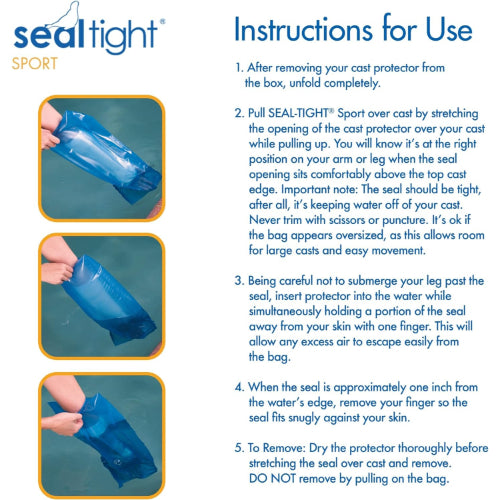 sealtight®
SPORT

Instructions for Use

1. After removing your cast protector from the box, unfold completely.

2. Pull SEAL-TIGHT® Sport over cast by stretching the opening of the cast protector over your cast while pulling up. You will know it's at the right position on your arm or leg when the seal opening sits comfortably above the top cast edge. Important note: The seal should be tight, after all, it's keeping water off of your cast. Never trim with scissors or puncture. It's ok if the bag appears oversized, as this allows room for large casts and easy movement.

3. Being careful not to submerge your leg past the seal, insert protector into the water while simultaneously holding a portion of the seal away from your skin with one finger. This will allow any excess air to escape easily from the bag.

4. When the seal is approximately one inch from the water's edge, remove your finger so the seal fits snugly against your skin.

5. To Remove: Dry the protector thoroughly before stretching the seal over cast and remove. DO NOT remove by pulling on the bag.