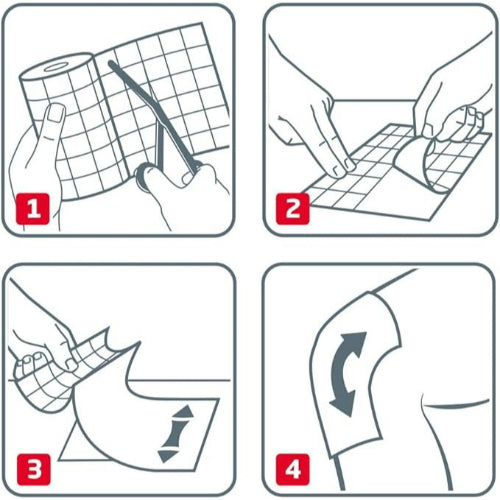 1

2

3

4