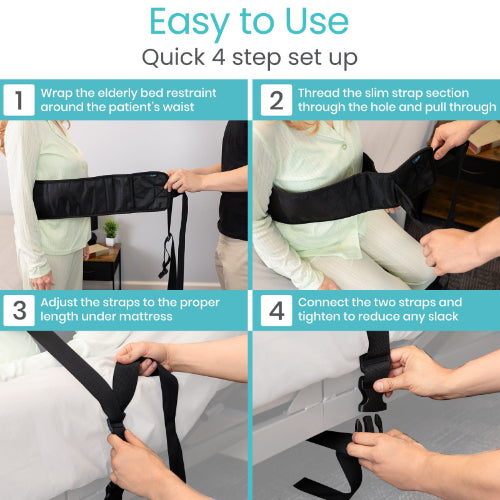 Easy to Use
Quick 4 step set up

1 Wrap the elderly bed restraint around the patient's waist

2 Thread the slim strap section through the hole and pull through

3 Adjust the straps to the proper length under mattress

4 Connect the two straps and tighten to reduce any slack