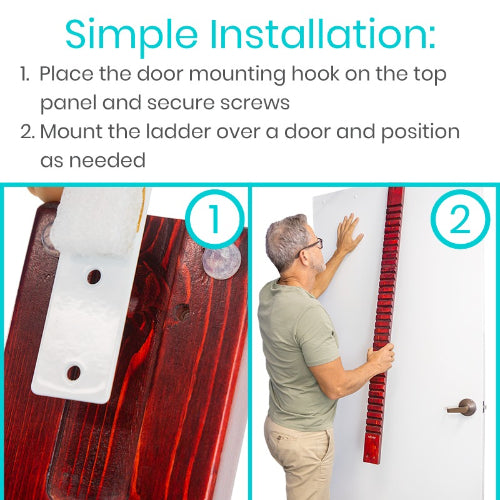 Simple Installation:

1. Place the door mounting hook on the top panel and secure screws
2. Mount the ladder over a door and position as needed

1

2