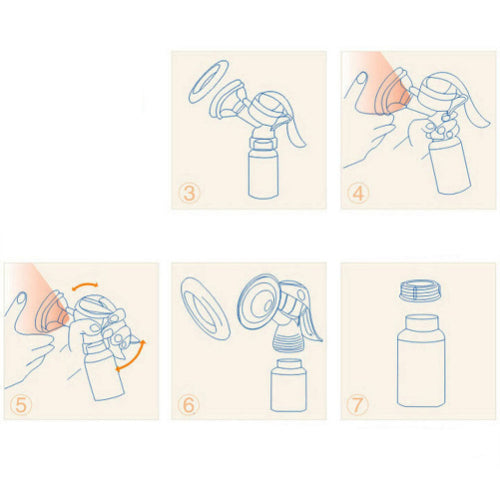 ③
④
⑤
⑥
⑦